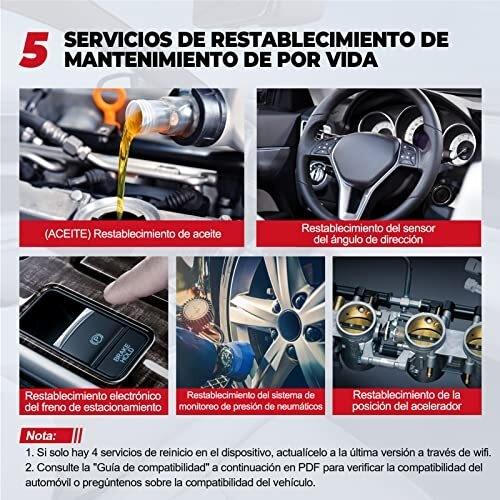 5 SERVICIOS DE RESTABLECIMIENTO DE MANTENIMIENTO DE POR VIDA

(ACEITE) Restablecimiento de aceite

Restablecimiento del sensor del ángulo de dirección

BRAKE HOLD

Restablecimiento electrónico del freno de estacionamiento

Restablecimiento del sistema de monitoreo de presión de neumáticos

Restablecimiento de la posición del acelerador

Nota:

1. Si solo hay 4 servicios de reinicio en el dispositivo, actualícelo a la última versión a través de wifi.
2. Consulte la "Guía de compatibilidad" a continuación en PDF para verificar la compatibilidad del automóvil o pregúntenos sobre la compatibilidad del vehículo.