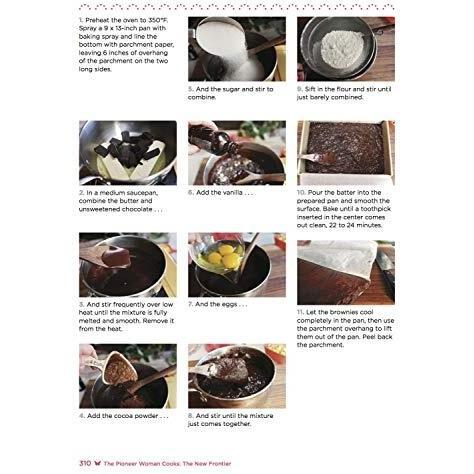 1. Preheat the oven to 350°F. Spray a 9 x 13-inch pan with baking spray and line the bottom with parchment paper, leaving 6 inches of overhang of the parchment on the two long sides.

2. In a medium saucepan, combine the butter and unsweetened chocolate . . .

3. And stir frequently over low heat until the mixture is fully melted and smooth. Remove it from the heat.

4. Add the cocoa powder . . .

5. And the sugar and stir to combine.

6. Add the vanilla . . .

7. And the eggs . . .

8. And stir until the mixture just comes together.

9. Sift in the flour and stir until just barely combined.

10. Pour the batter into the prepared pan and smooth the surface. Bake until a toothpick inserted in the center comes out clean, 22 to 24 minutes.

11. Let the brownies cool completely in the pan, then use the parchment overhang to lift them out of the pan. Peel back the parchment.

310 The Pioneer Woman Cooks: The New Frontier