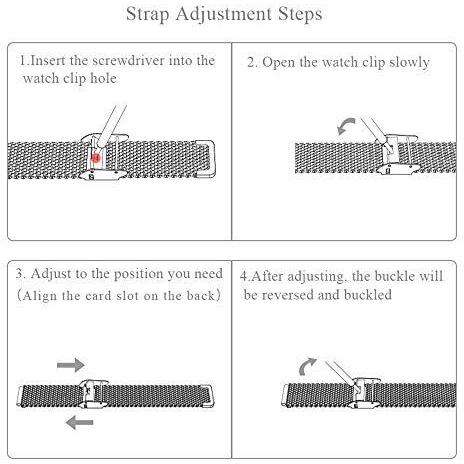 Strap Adjustment Steps

1.Insert the screwdriver into the watch clip hole

2. Open the watch clip slowly

3. Adjust to the position you need (Align the card slot on the back)

4.After adjusting, the buckle will be reversed and buckled