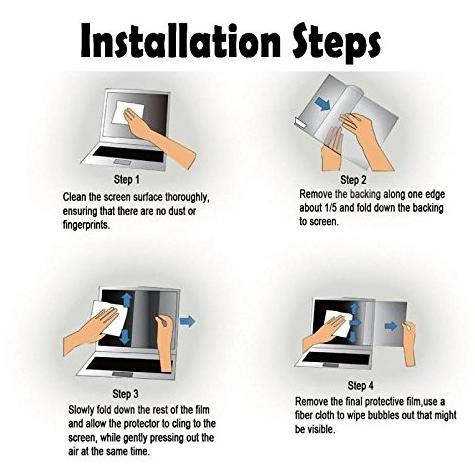 Installation Steps

Step 1
Clean the screen surface thoroughly, ensuring that there are no dust or fingerprints.

Step 2
Remove the backing along one edge about 1/5 and fold down the backing to screen.

Step 3
Slowly fold down the rest of the film and allow the protector to cling to the screen, while gently pressing out the air at the same time.

Step 4
Remove the final protective film,use a fiber cloth to wipe bubbles out that might be visible.