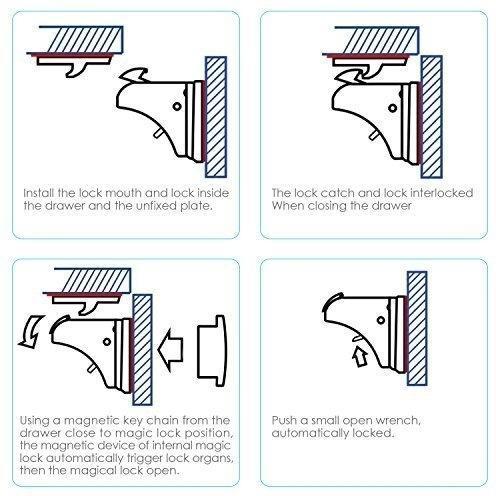 Install the lock mouth and lock inside the drawer and the unfixed plate.

The lock catch and lock interlocked When closing the drawer

Using a magnetic key chain from the drawer close to magic lock position, the magnetic device of internal magic lock automatically trigger lock organs, then the magical lock open.

Push a small open wrench, automatically locked.