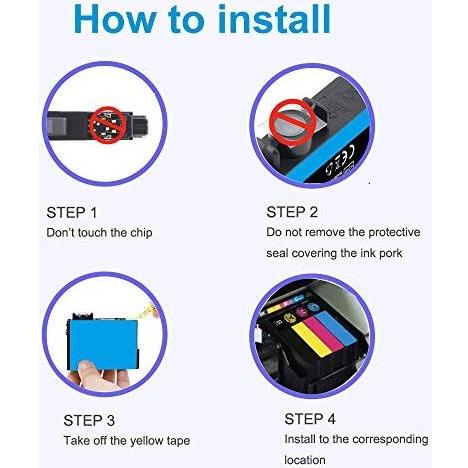 How to install

STEP 1
Don't touch the chip

STEP 2
Do not remove the protective seal covering the ink pork

STEP 3
Take off the yellow tape

STEP 4
Install to the corresponding location