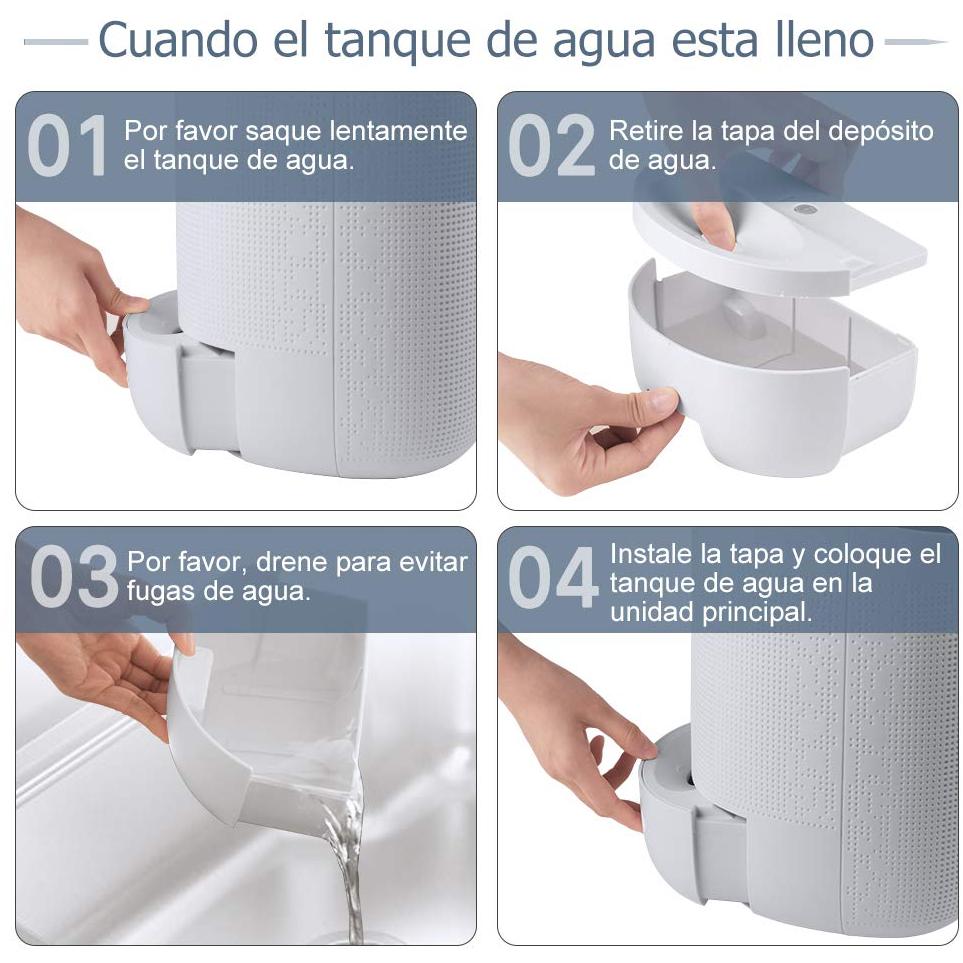 Cuando el tanque de agua esta lleno

01 Por favor saque lentamente el tanque de agua.

02 Retire la tapa del depósito de agua.

03 Por favor, drene para evitar fugas de agua.

04 Instale la tapa y coloque el tanque de agua en la unidad principal.