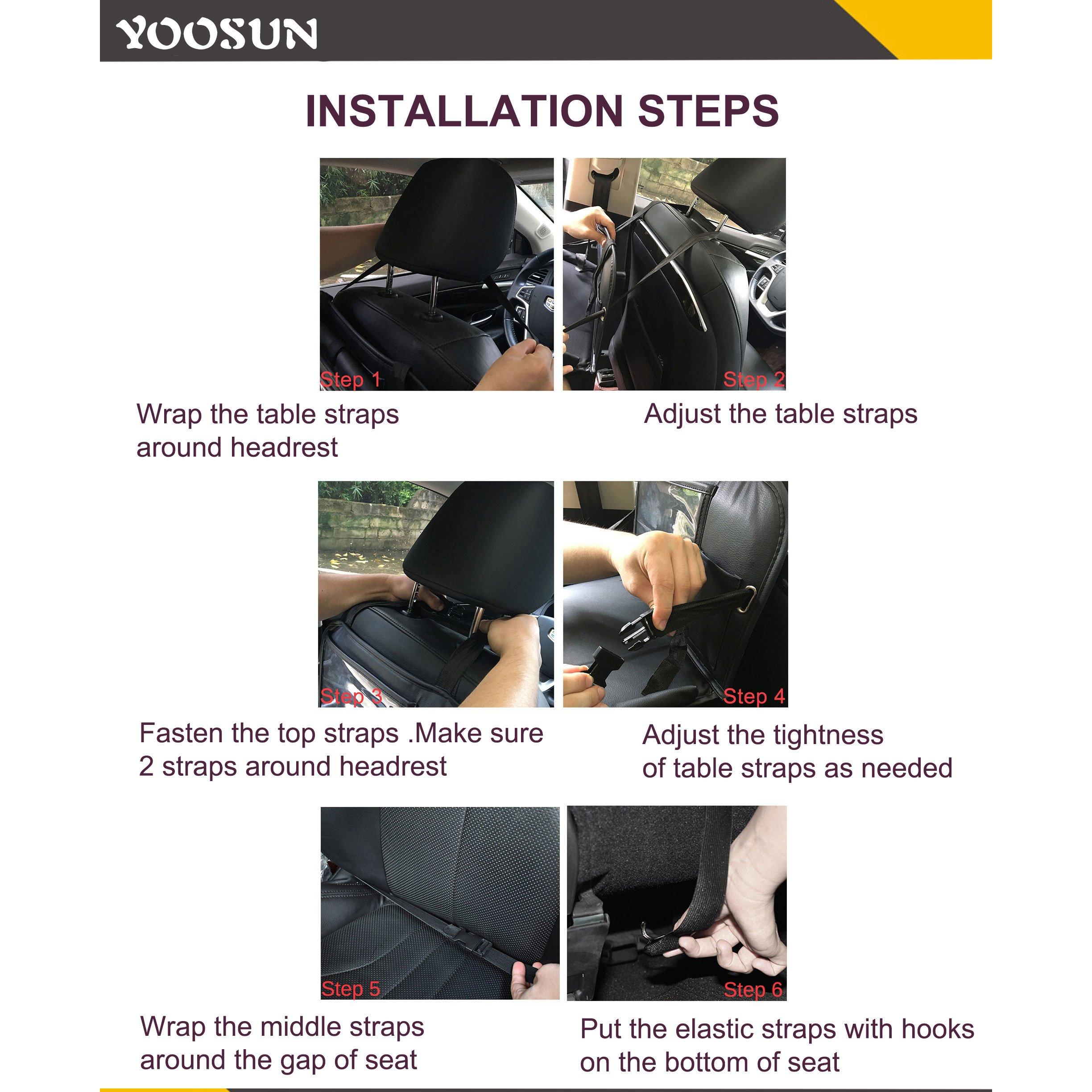 YOOSUN

INSTALLATION STEPS

Step 1

Step 2

Wrap the table straps around headrest

Adjust the table straps

Step 3

Step 4

Fasten the top straps .Make sure 2 straps around headrest

Adjust the tightness of table straps as needed

Step 5

Step 6

Wrap the middle straps around the gap of seat

Put the elastic straps with hooks on the bottom of seat