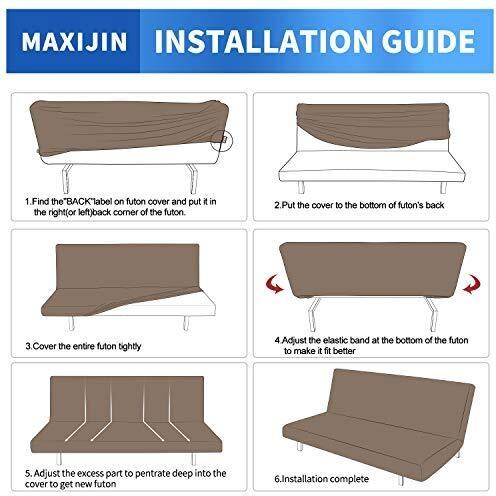 MAXIJIN INSTALLATION GUIDE

1.Find the"BACK"label on futon cover and put it in the right(or left)back corner of the futon.

2.Put the cover to the bottom of futon's back

3.Cover the entire futon tightly

4.Adjust the elastic band at the bottom of the futon to make it fit better

5. Adjust the excess part to pentrate deep into the cover to get new futon

6.Installation complete