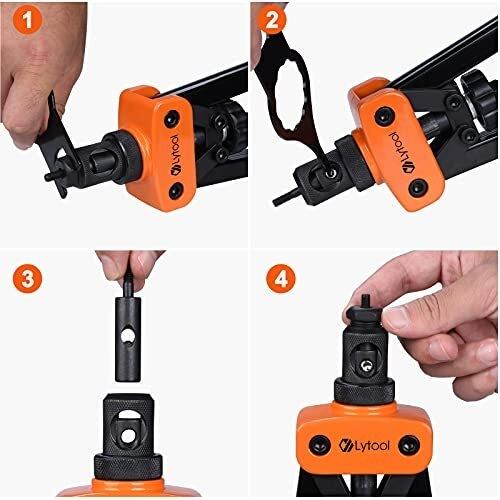 1
Lytool
2
Lytool
3
4
Lytool