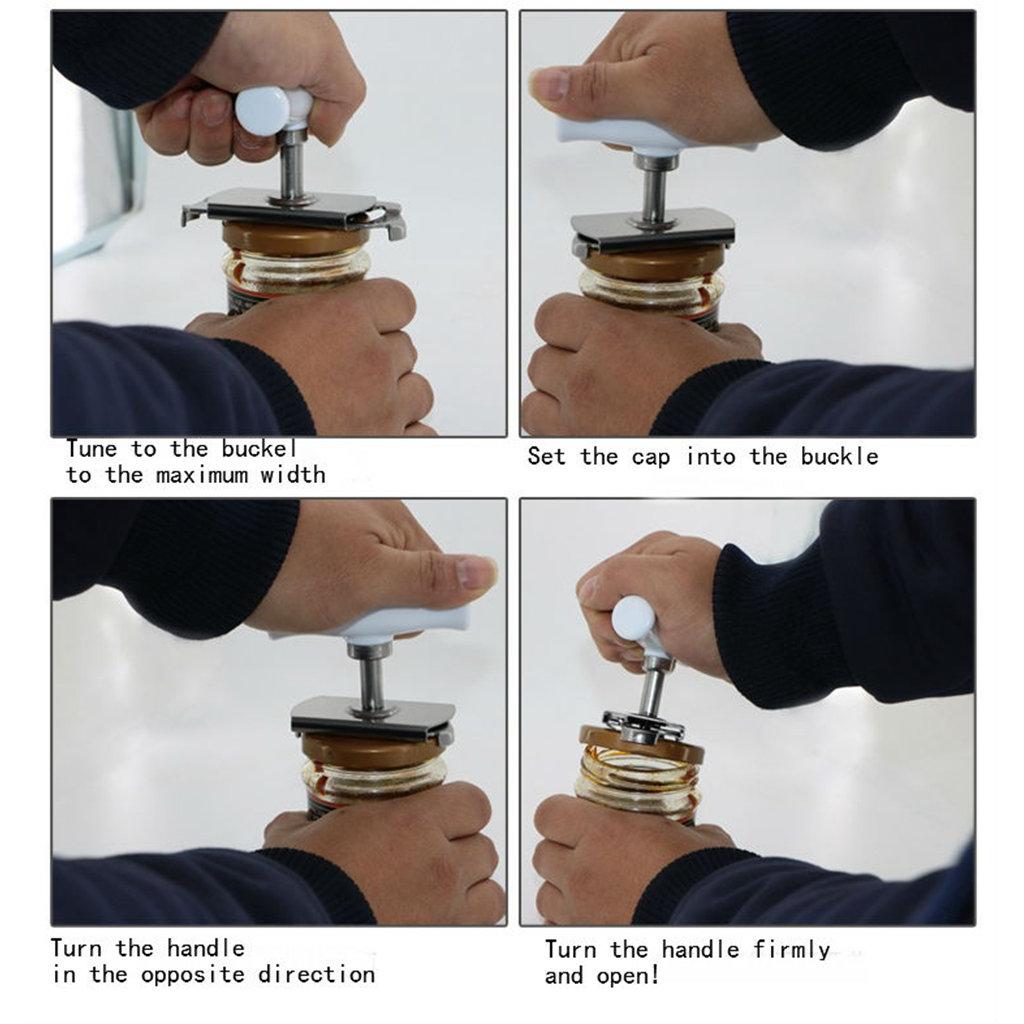 Tune to the buckel
to the maximum width

Set the cap into the buckle

Turn the handle
in the opposite direction

Turn the handle firmly
and open!