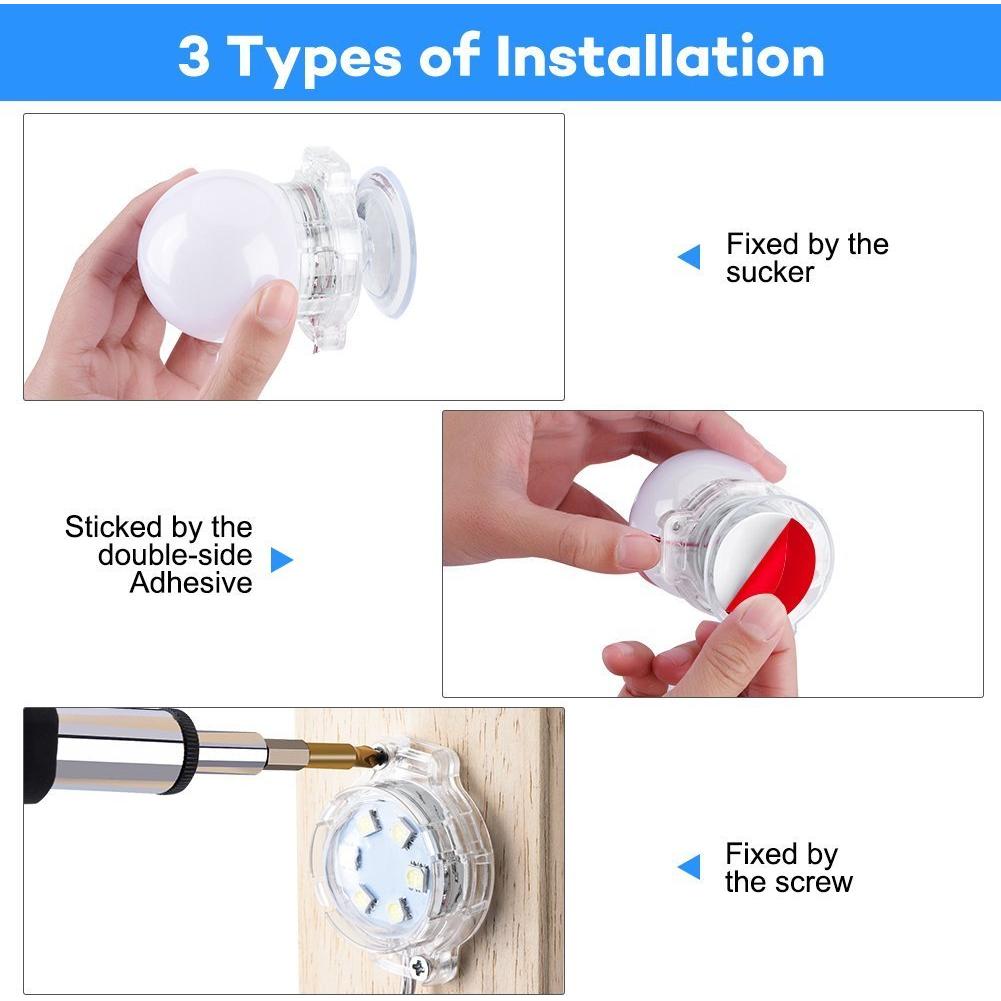 3 Types of Installation

Fixed by the sucker

Sticked by the double-side Adhesive

Fixed by the screw