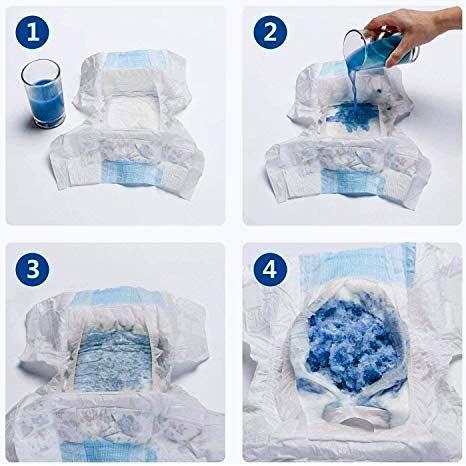 1

2

3

4