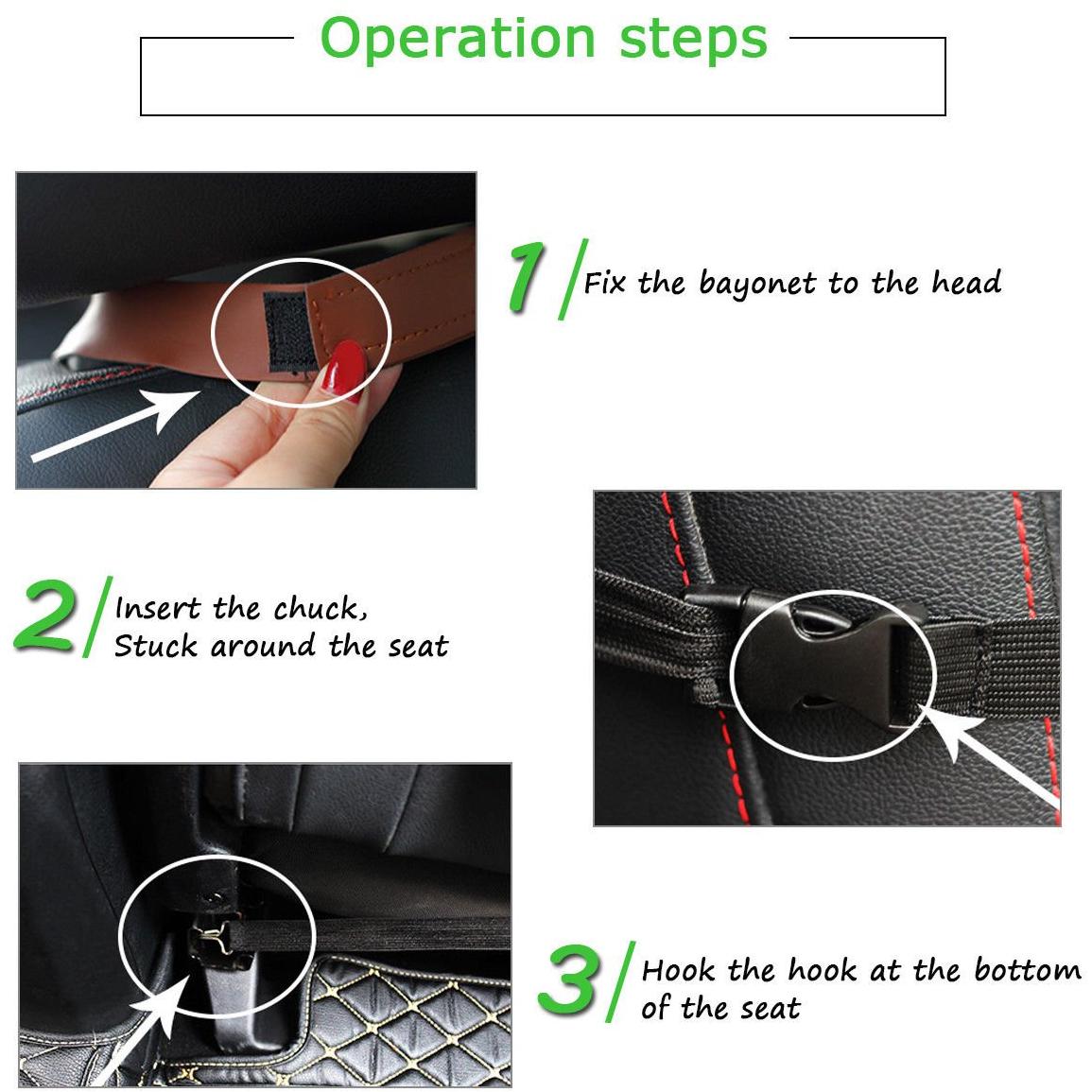 Operation steps

1/ Fix the bayonet to the head

2/ Insert the chuck, Stuck around the seat

3/ Hook the hook at the bottom of the seat