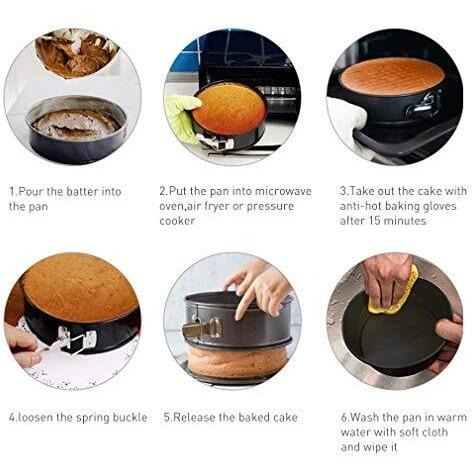 1.Pour the batter into the pan

2.Put the pan into microwave oven,air fryer or pressure cooker

3.Take out the cake with anti-hot baking gloves after 15 minutes

4.loosen the spring buckle

5.Release the baked cake

6.Wash the pan in warm water with soft cloth and wipe it