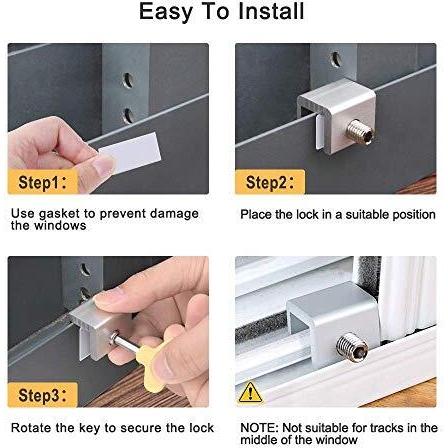 Easy To Install

Step1：

Use gasket to prevent damage the windows

Step2：

Place the lock in a suitable position

Step3：

Rotate the key to secure the lock

NOTE: Not suitable for tracks in the middle of the window