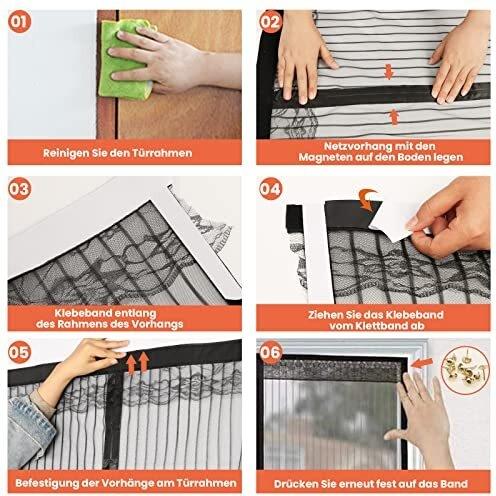 01

Reinigen Sie den Türrahmen

02

Netzvorhang mit den Magneten auf den Boden legen

03

Klebeband entlang des Rahmens des Vorhangs

04

Ziehen Sie das Klebeband vom Klettband ab

05

Befestigung der Vorhänge am Türrahmen

06

Drücken Sie erneut fest auf das Band