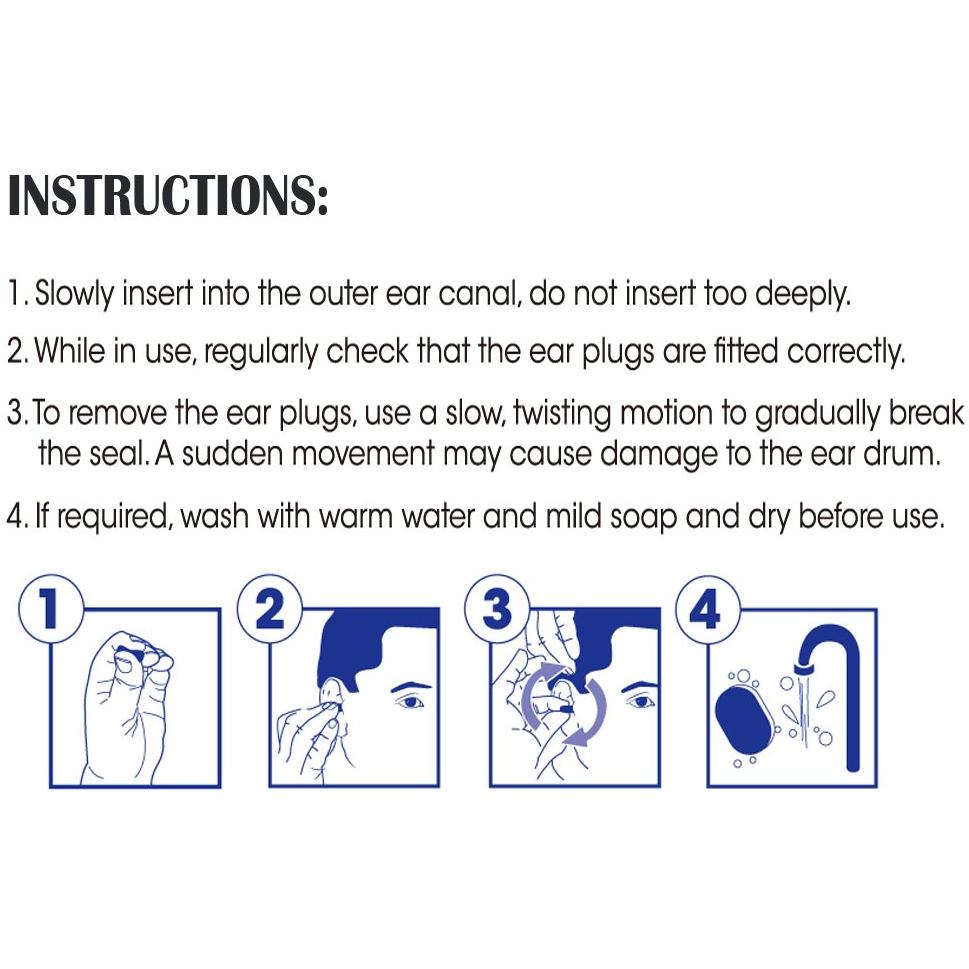 INSTRUCTIONS:

1. Slowly insert into the outer ear canal, do not insert too deeply.

2. While in use, regularly check that the ear plugs are fitted correctly.

3. To remove the ear plugs, use a slow, twisting motion to gradually break the seal. A sudden movement may cause damage to the ear drum.

4. If required, wash with warm water and mild soap and dry before use.

1

2

3

4