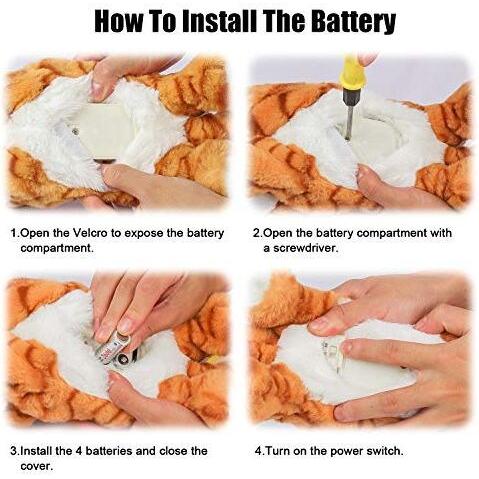 How To Install The Battery

1.Open the Velcro to expose the battery compartment.

2.Open the battery compartment with a screwdriver.

3.Install the 4 batteries and close the cover.

4.Turn on the power switch.