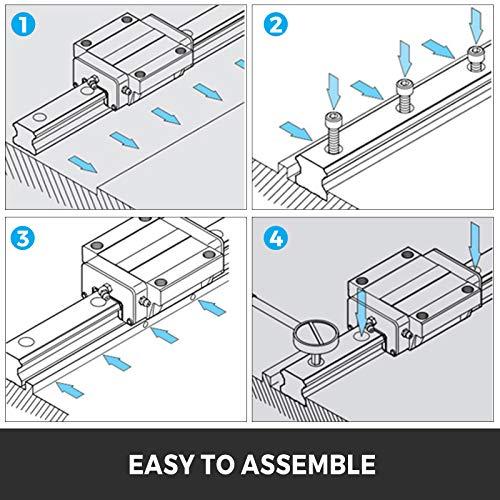 1

2

3

4

EASY TO ASSEMBLE