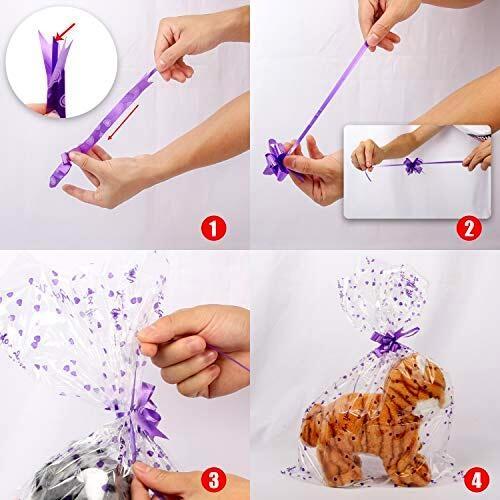 1

2

3

4