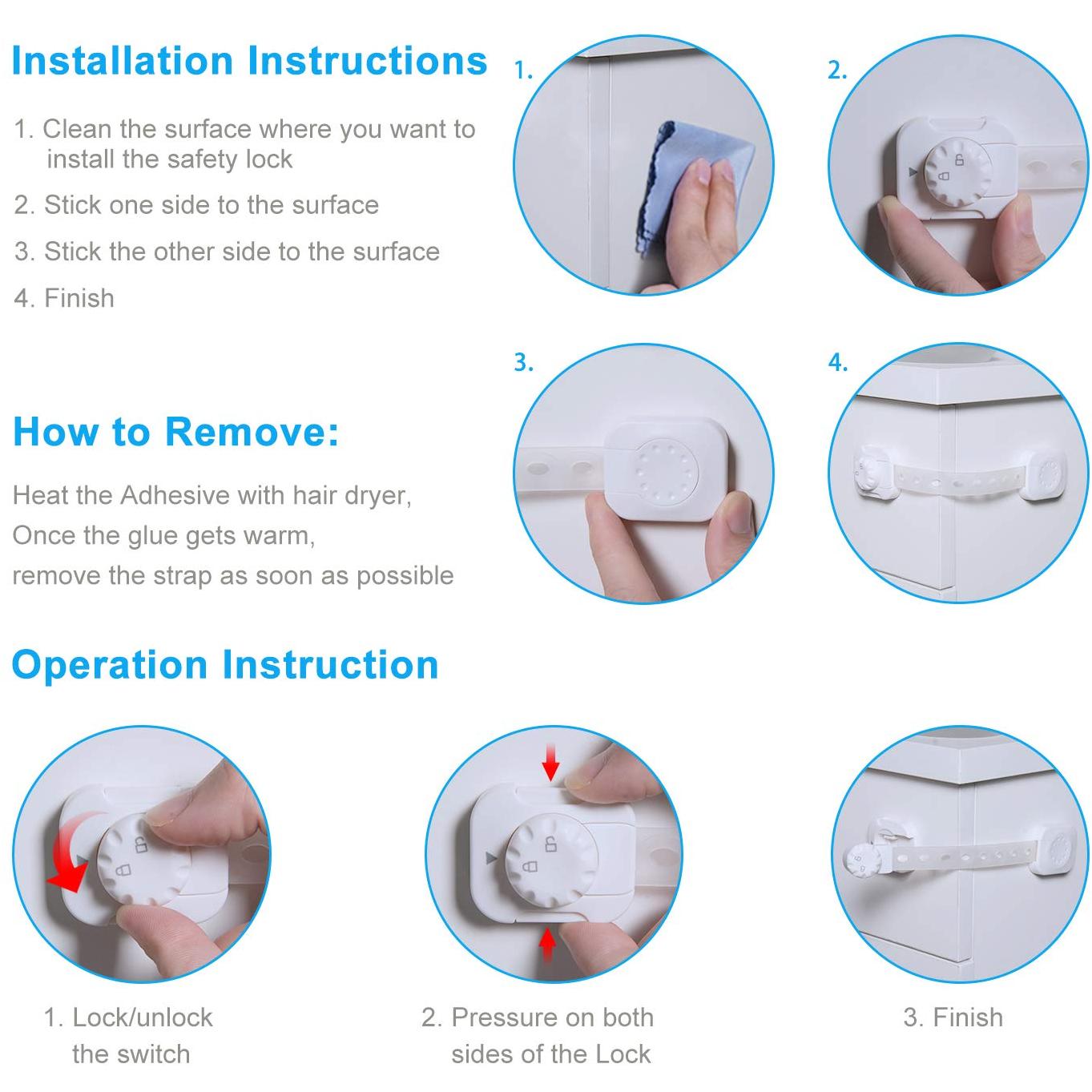 Installation Instructions

1. Clean the surface where you want to install the safety lock

2. Stick one side to the surface

3. Stick the other side to the surface

4. Finish

1.

2.

3.

4.

How to Remove:

Heat the Adhesive with hair dryer,
Once the glue gets warm,
remove the strap as soon as possible

Operation Instruction

1. Lock/unlock the switch

2. Pressure on both sides of the Lock

3. Finish