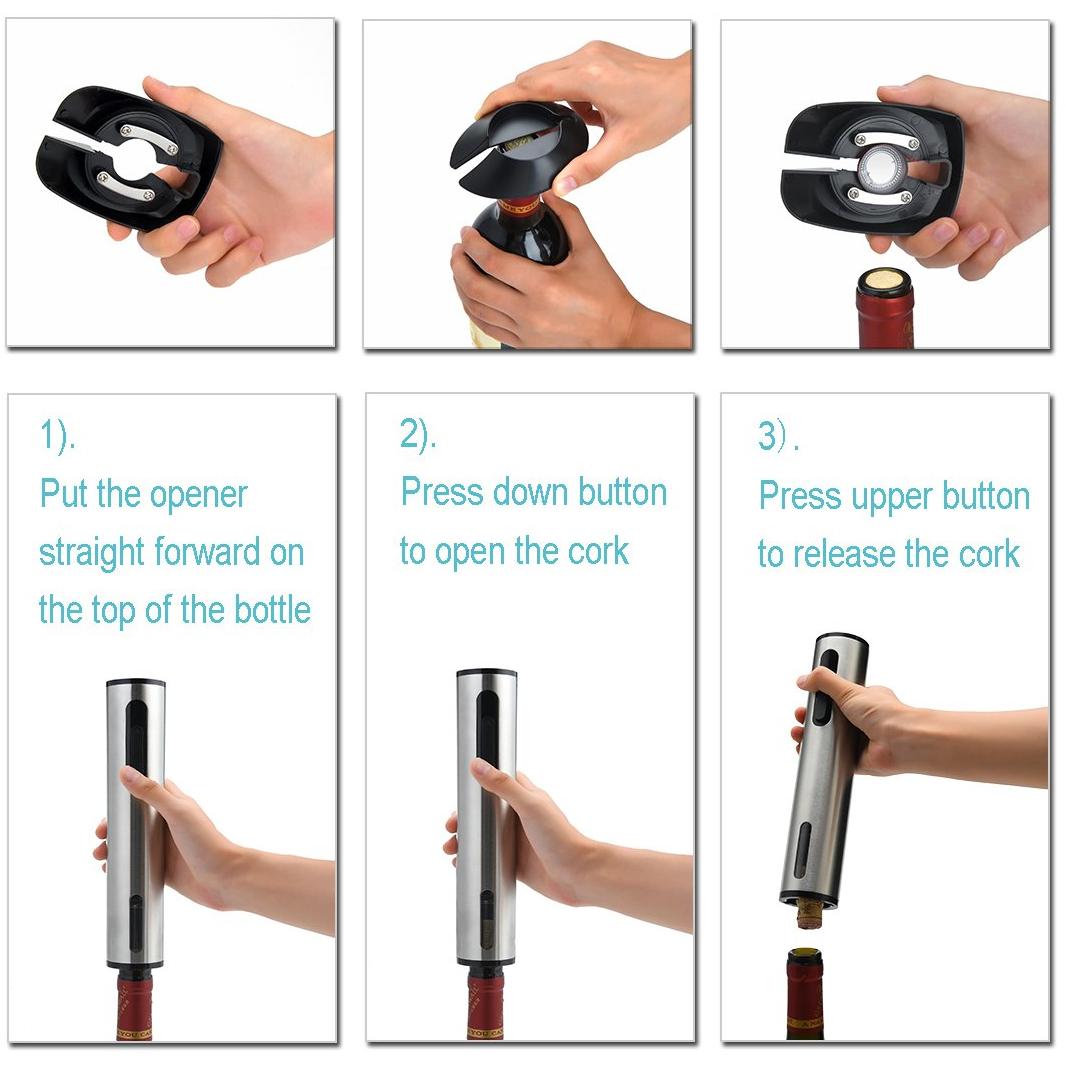 1).
Put the opener straight forward on the top of the bottle

2).
Press down button to open the cork

3）.
Press upper button to release the cork