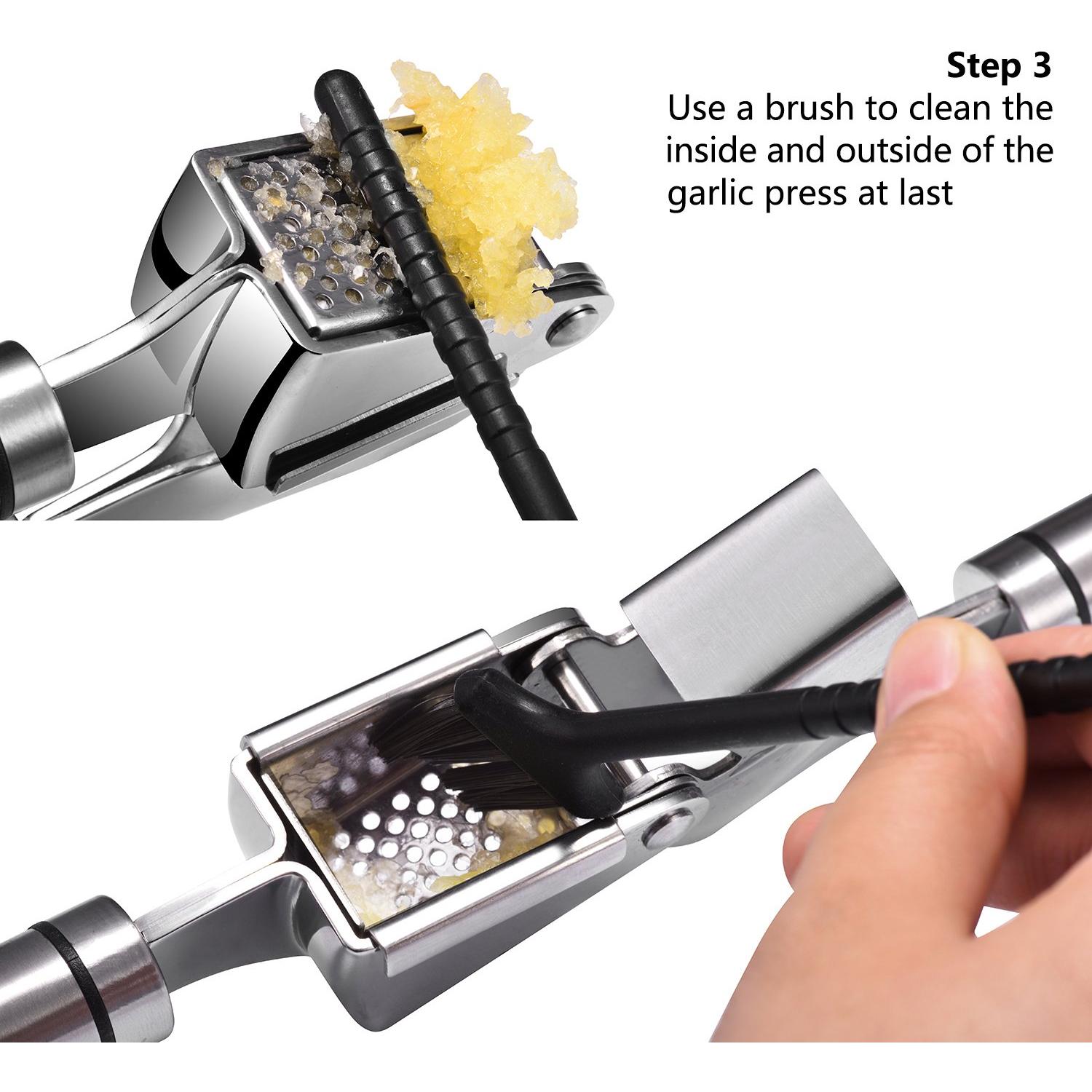 Step 3
Use a brush to clean the inside and outside of the garlic press at last