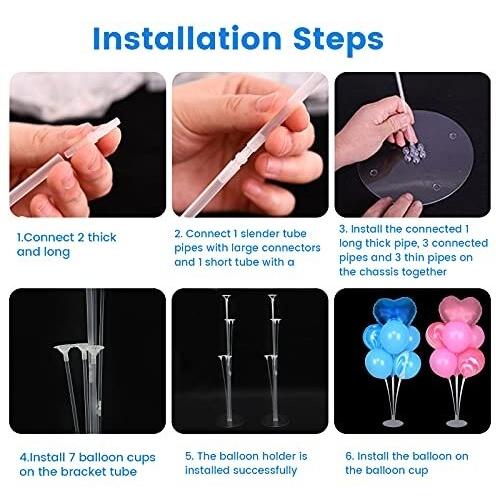 Installation Steps

1.Connect 2 thick and long

2. Connect 1 slender tube pipes with large connectors and 1 short tube with a

3. Install the connected 1 long thick pipe, 3 connected pipes and 3 thin pipes on the chassis together

4.Install 7 balloon cups on the bracket tube

5. The balloon holder is installed successfully

6. Install the balloon on the balloon cup