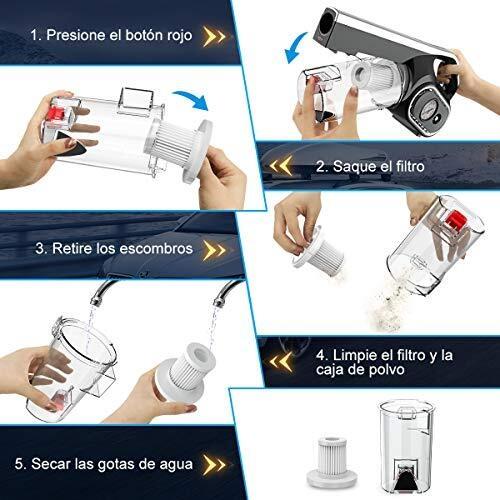 1. Presione el botón rojo

2. Saque el filtro

3. Retire los escombros

4. Limpie el filtro y la caja de polvo

5. Secar las gotas de agua