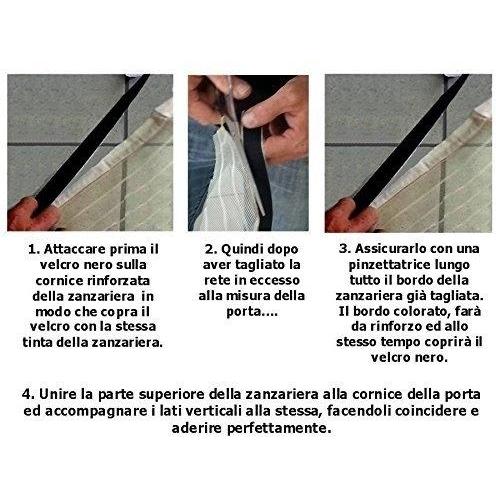 1. Attaccare prima il velcro nero sulla cornice rinforzata della zanzariera in modo che copra il velcro con la stessa tinta della zanzariera.

2. Quindi dopo aver tagliato la rete in eccesso alla misura della porta....

3. Assicurarlo con una pinzettatrice lungo tutto il bordo della zanzariera già tagliata. Il bordo colorato, farà da rinforzo ed allo stesso tempo coprirà il velcro nero.

4. Unire la parte superiore della zanzariera alla cornice della porta ed accompagnare i lati verticali alla stessa, facendoli coincidere e aderire perfettamente.