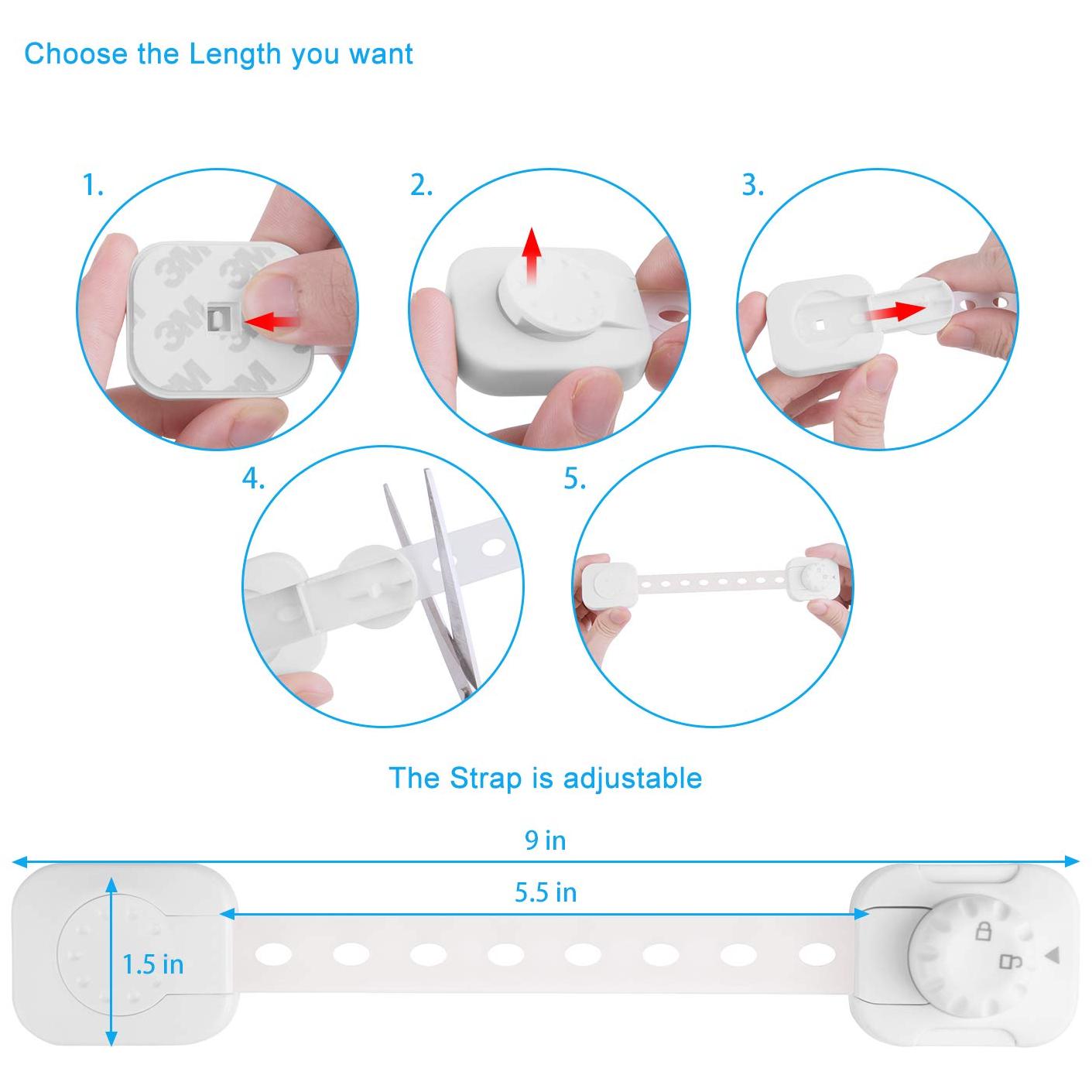 Choose the Length you want

1.

3M 3M 3M 3M

2.

3.

4.

5.

The Strap is adjustable

9 in

5.5 in

1.5 in