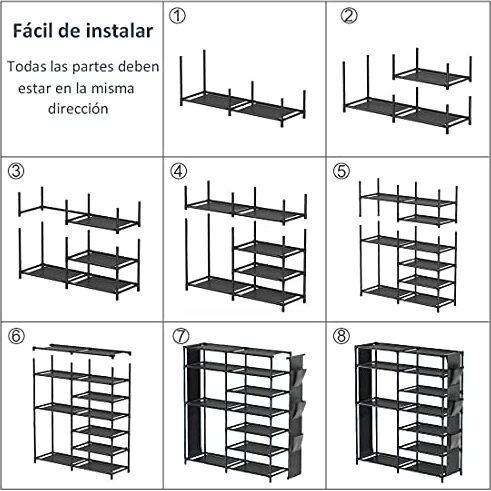 Fácil de instalar

Todas las partes deben estar en la misma dirección

①

②

③

④

⑤

⑥

⑦

⑧