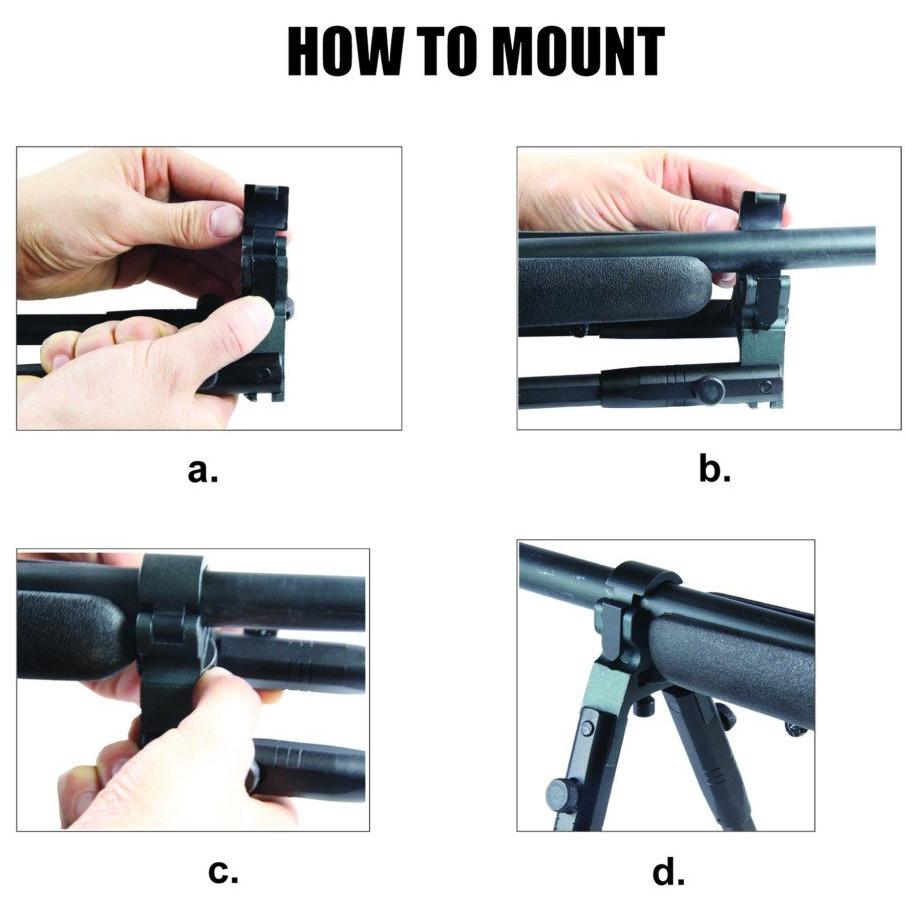 HOW TO MOUNT

a.

b.

c.

d.