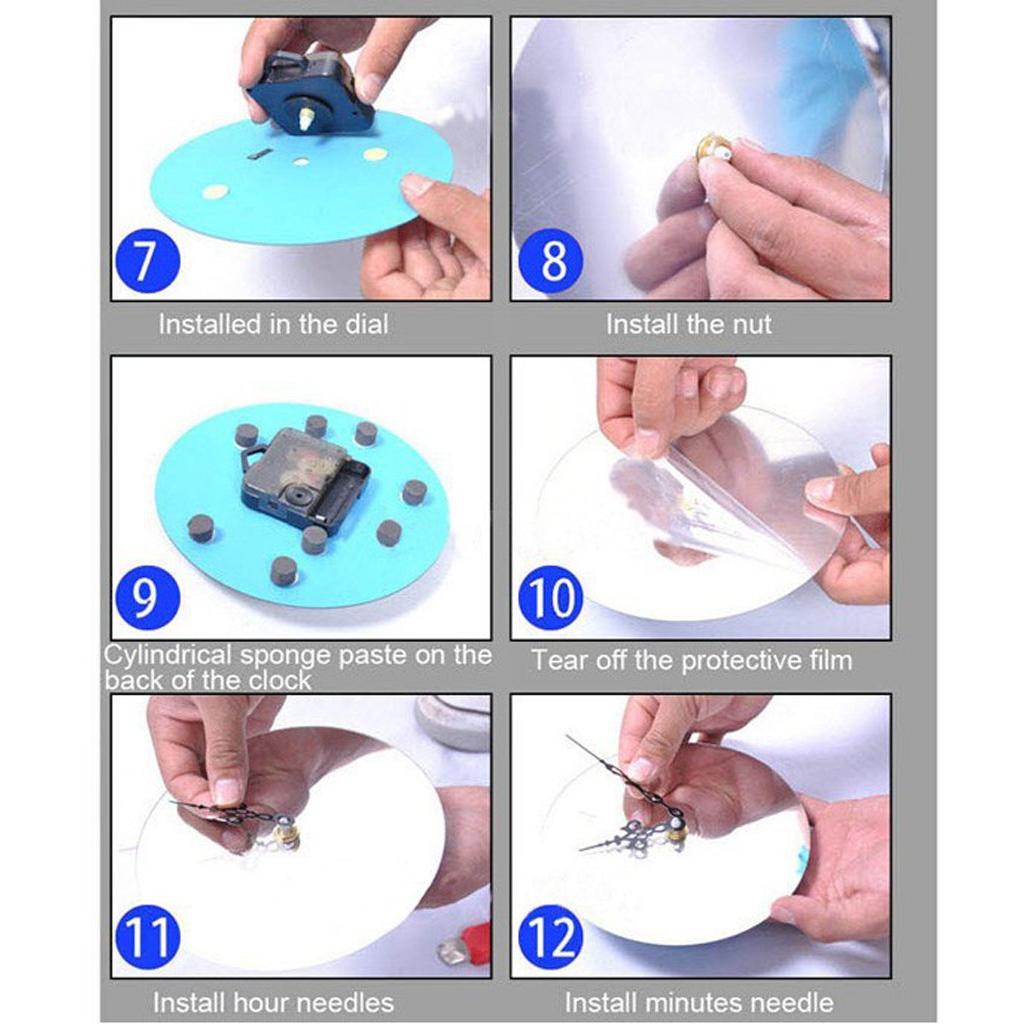 7

Installed in the dial

8

Install the nut

9

Cylindrical sponge paste on the back of the clock

10

Tear off the protective film

11

Install hour needles

12

Install minutes needle