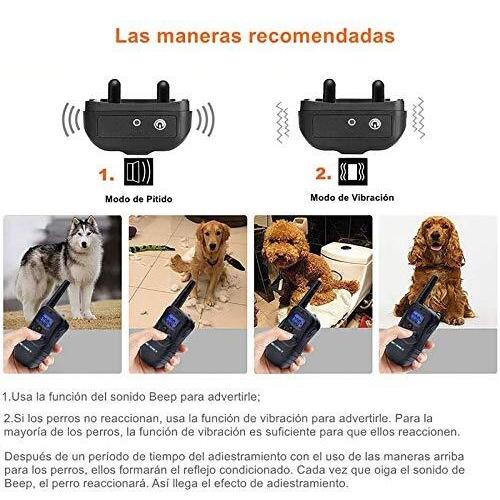 Las maneras recomendadas

1.

Modo de Pitido

2.

Modo de Vibración

1.Usa la función del sonido Beep para advertirle;

2.Si los perros no reaccionan, usa la función de vibración para advertirle. Para la mayoría de los perros, la función de vibración es suficiente para que ellos reaccionen.

Después de un período de tiempo del adiestramiento con el uso de las maneras arriba para los perros, ellos formarán el reflejo condicionado. Cada vez que oiga el sonido de Beep, el perro reaccionará. Así llega el efecto de adiestramiento.