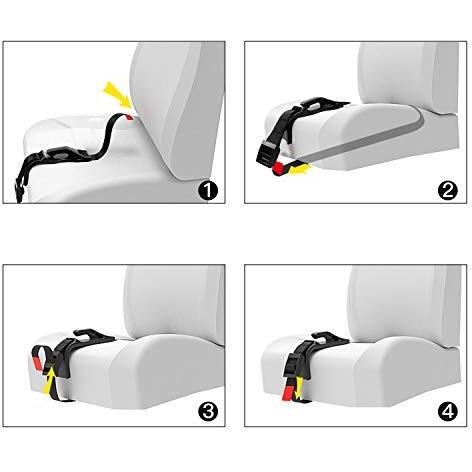 1

2

3

4