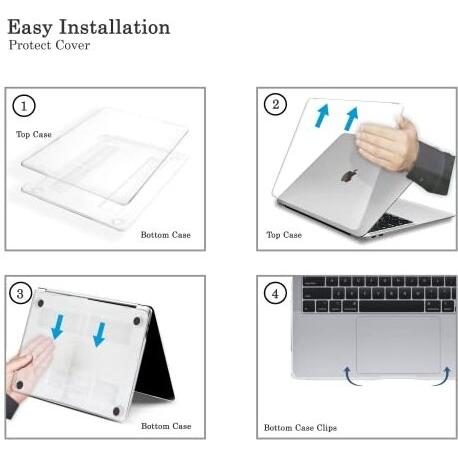 Easy Installation
Protect Cover

1
Top Case
Bottom Case

2
Top Case

3
Bottom Case

4
Bottom Case Clips