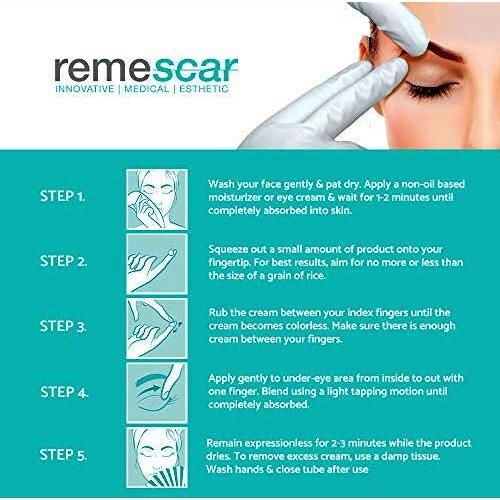 remescar
INNOVATIVE | MEDICAL | ESTHETIC

STEP 1.

Wash your face gently & pat dry. Apply a non-oil based moisturizer or eye cream & wait for 1-2 minutes until completely absorbed into skin.

STEP 2.

Squeeze out a small amount of product onto your fingertip. For best results, aim for no more or less than the size of a grain of rice.

STEP 3.

Rub the cream between your index fingers until the cream becomes colorless. Make sure there is enough cream between your fingers.

STEP 4.

Apply gently to under-eye area from inside to out with one finger. Blend using a light tapping motion until completely absorbed.

STEP 5.

Remain expressionless for 2-3 minutes while the product dries. To remove excess cream, use a damp tissue. Wash hands & close tube after use