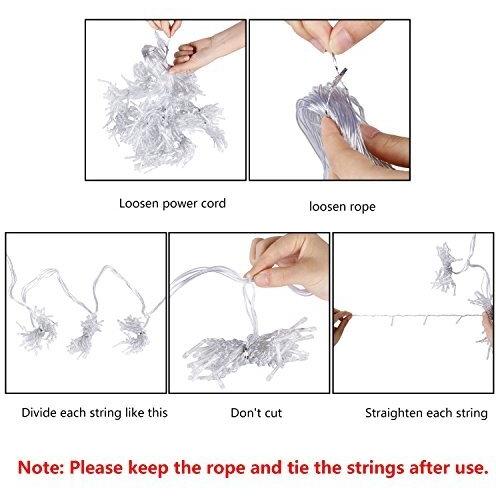 Loosen power cord

loosen rope

Divide each string like this

Don't cut

Straighten each string

Note: Please keep the rope and tie the strings after use.