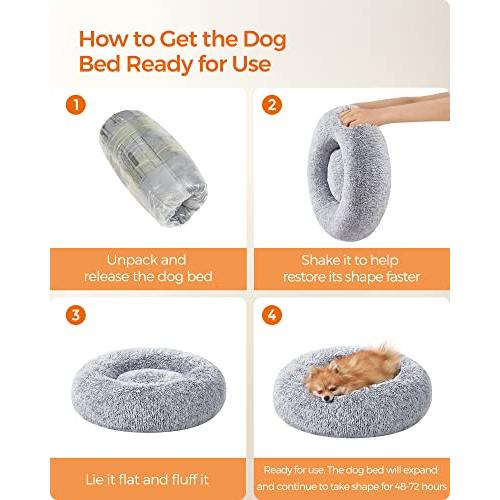 How to Get the Dog Bed Ready for Use

1

Unpack and release the dog bed

2

Shake it to help restore its shape faster

3

Lie it flat and fluff it

4

Ready for use. The dog bed will expand and continue to take shape for 48-72 hours