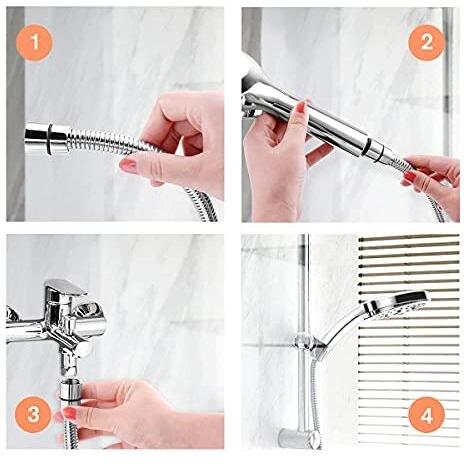 1

2

3

4