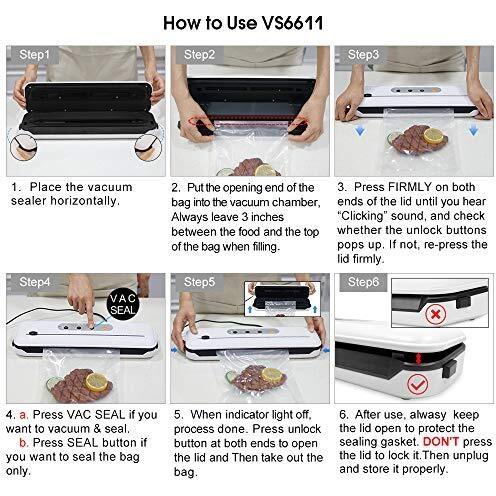 How to Use VS6611

Step1

1. Place the vacuum sealer horizontally.

Step2

2. Put the opening end of the bag into the vacuum chamber, Always leave 3 inches between the food and the top of the bag when filling.

Step3

3. Press FIRMLY on both ends of the lid until you hear "Clicking" sound, and check whether the unlock buttons pops up. If not, re-press the lid firmly.

Step4

VAC SEAL

4. a. Press VAC SEAL if you want to vacuum & seal.
b. Press SEAL button if you want to seal the bag only.

Step5

5. When indicator light off, process done. Press unlock button at both ends to open the lid and Then take out the bag.

Step6

6. After use, alwasy keep the lid open to protect the sealing gasket. DON'T press the lid to lock it.Then unplug and store it properly.