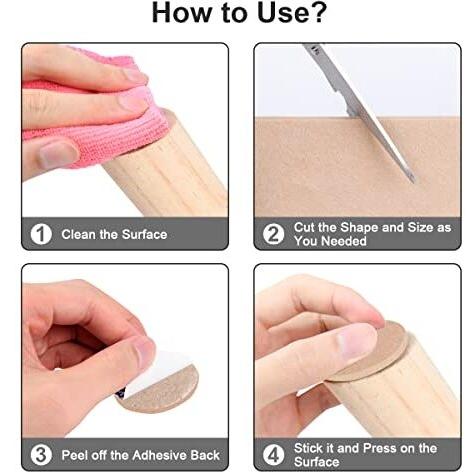 How to Use?

1 Clean the Surface

2 Cut the Shape and Size as You Needed

3 Peel off the Adhesive Back

4 Stick it and Press on the Surface