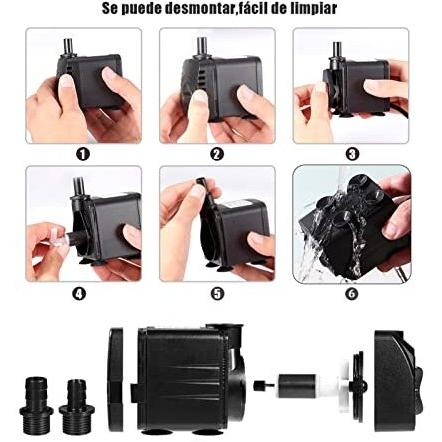 Se puede desmontar,fácil de limpiar

1

2

3

4

5

6