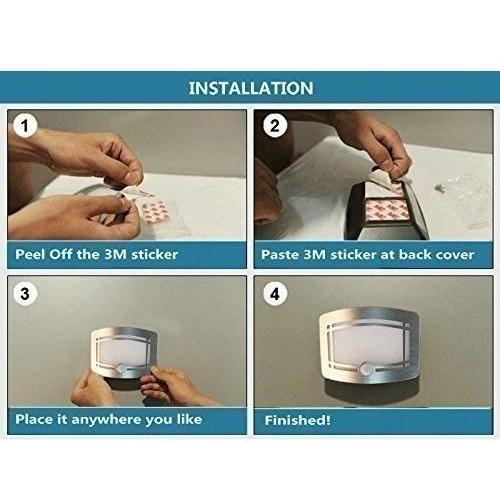 INSTALLATION

1

Peel Off the 3M sticker

2

Paste 3M sticker at back cover

3

Place it anywhere you like

4

Finished!