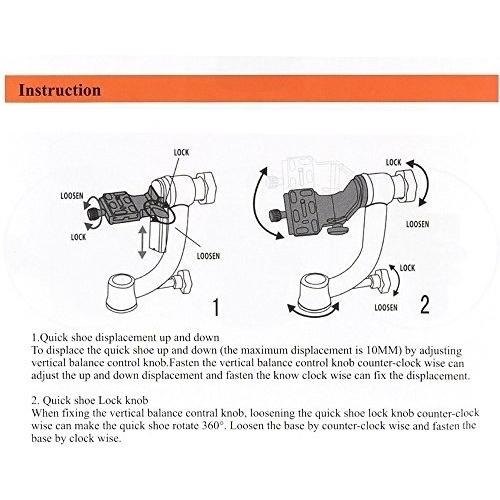 Instruction

LOCK

LOOSEN

LOCK

LOOSEN

1

LOCK

LOOSEN

LOCK

LOOSEN

2

1.Quick shoe displacement up and down
To displace the quick shoe up and down (the maximum displacement is 10MM) by adjusting vertical balance control knob.Fasten the vertical balance control knob counter-clock wise can adjust the up and down displacement and fasten the know clock wise can fix the displacement.

2. Quick shoe Lock knob
When fixing the vertical balance contral knob, loosening the quick shoe lock knob counter-clock wise can make the quick shoe rotate 360°. Loosen the base by counter-clock wise and fasten the base by clock wise.