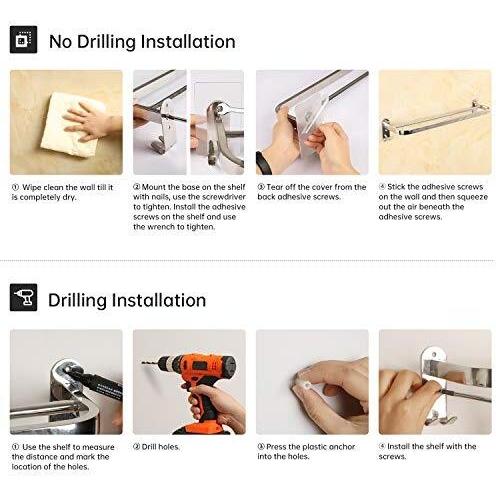 No Drilling Installation

① Wipe clean the wall till it is completely dry.

② Mount the base on the shelf with nails, use the screwdriver to tighten. Install the adhesive screws on the shelf and use the wrench to tighten.

③ Tear off the cover from the back adhesive screws.

④ Stick the adhesive screws on the wall and then squeeze out the air beneath the adhesive screws.

Drilling Installation

① Use the shelf to measure the distance and mark the location of the holes.

② Drill holes.

③ Press the plastic anchor into the holes.

④ Install the shelf with the screws.