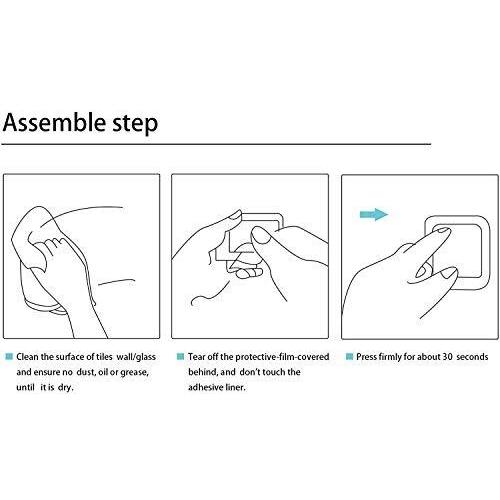 Assemble step

Clean the surface of tiles wall/glass and ensure no dust, oil or grease, until it is dry.

Tear off the protective-film-covered behind, and don't touch the adhesive liner.

Press firmly for about 30 seconds