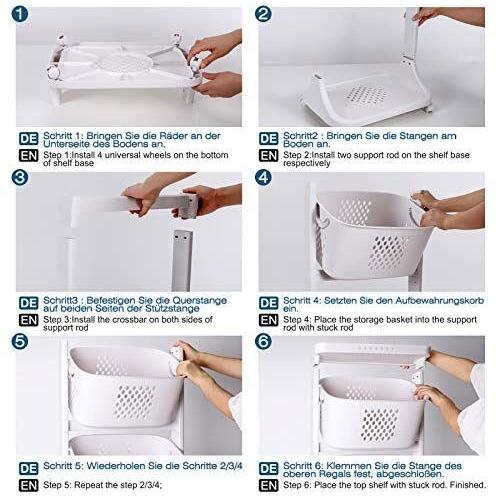 1

DE Schritt 1: Bringen Sie die Räder an der Unterseite des Bodens an.

EN Step 1:Install 4 universal wheels on the bottom of shelf base

2

DE Schritt2 : Bringen Sie die Stangen am Boden an.

EN Step 2:Install two support rod on the shelf base respectively

3

DE Schritt3 : Befestigen Sie die Querstange auf beiden Seiten der Stützstange

EN Step 3:Install the crossbar on both sides of support rod

4

DE Schritt 4: Setzten Sie den Aufbewahrungskorb ein.

EN Step 4: Place the storage basket into the support rod with stuck rod

5

DE Schritt 5: Wiederholen Sie die Schritte 2/3/4

EN Step 5: Repeat the step 2/3/4;

6

DE Schritt 6: Klemmen Sie die Stange des oberen Regals fest, abgeschloßen.

EN Step 6: Place the top shelf with stuck rod. Finished.