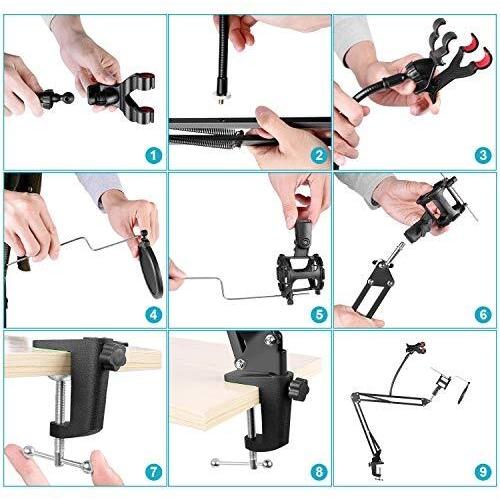 1

2

3

4

5

6

7

8

9