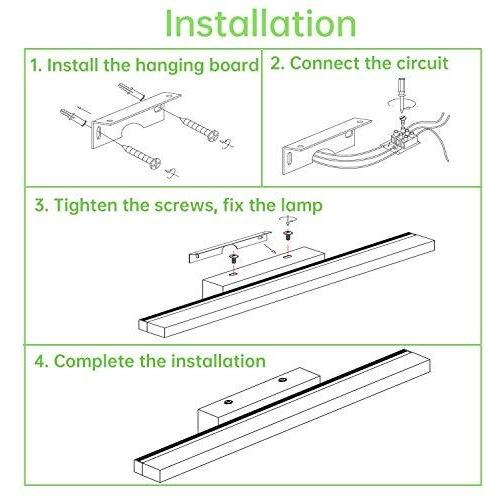 Installation

1. Install the hanging board

2. Connect the circuit

3. Tighten the screws, fix the lamp

4. Complete the installation