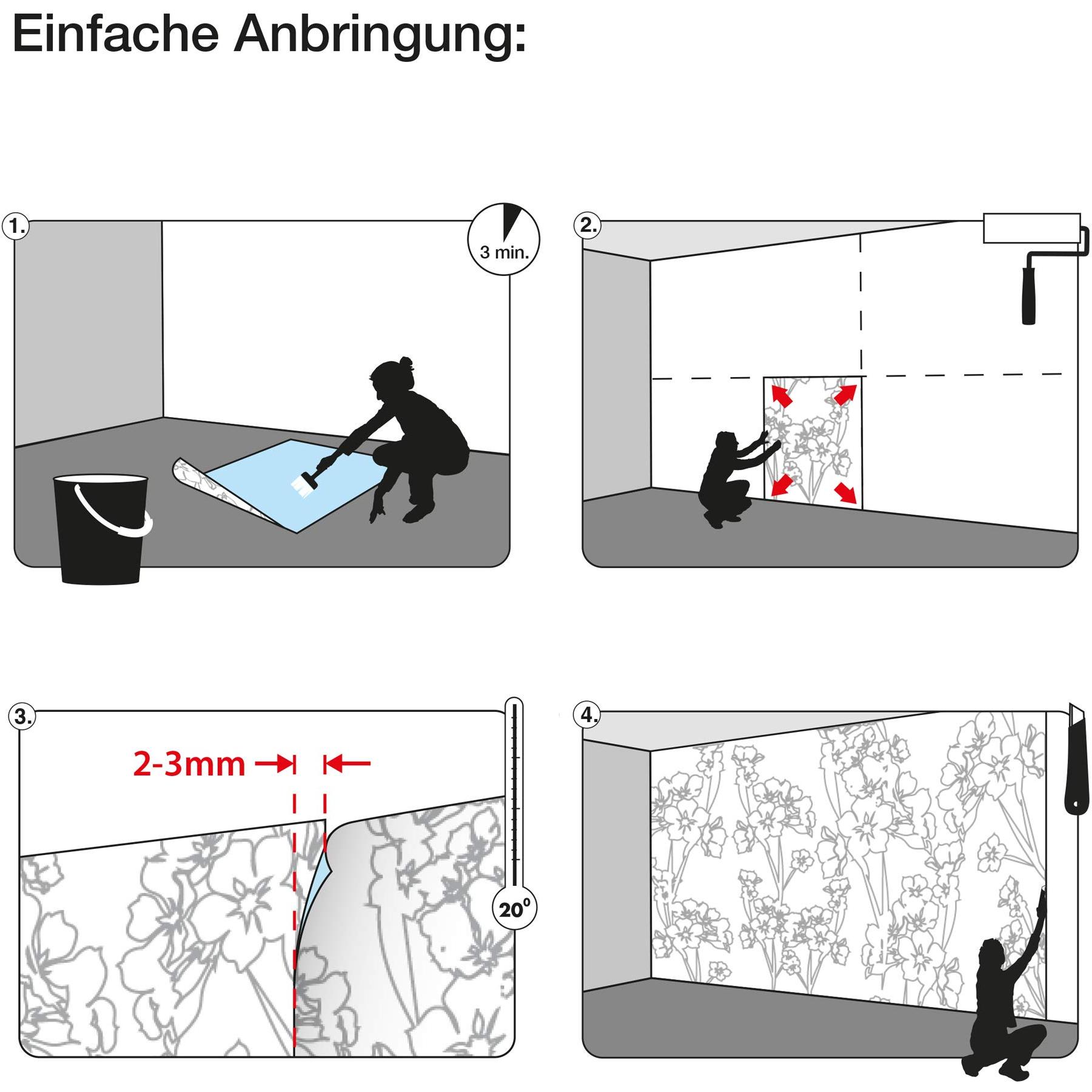 Einfache Anbringung:

1.

3 min.

2.

3.

2-3mm

20°

4.