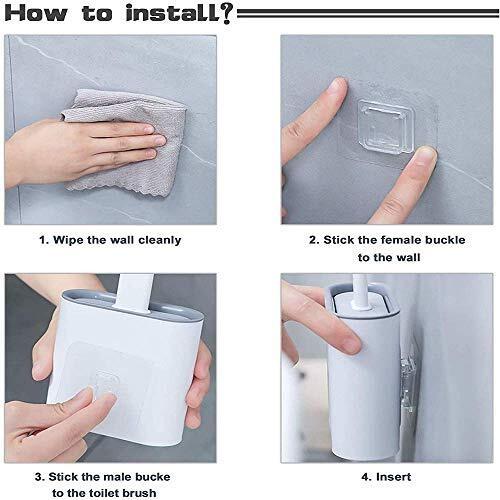 How to install?

1. Wipe the wall cleanly

2. Stick the female buckle to the wall

3. Stick the male bucke to the toilet brush

4. Insert